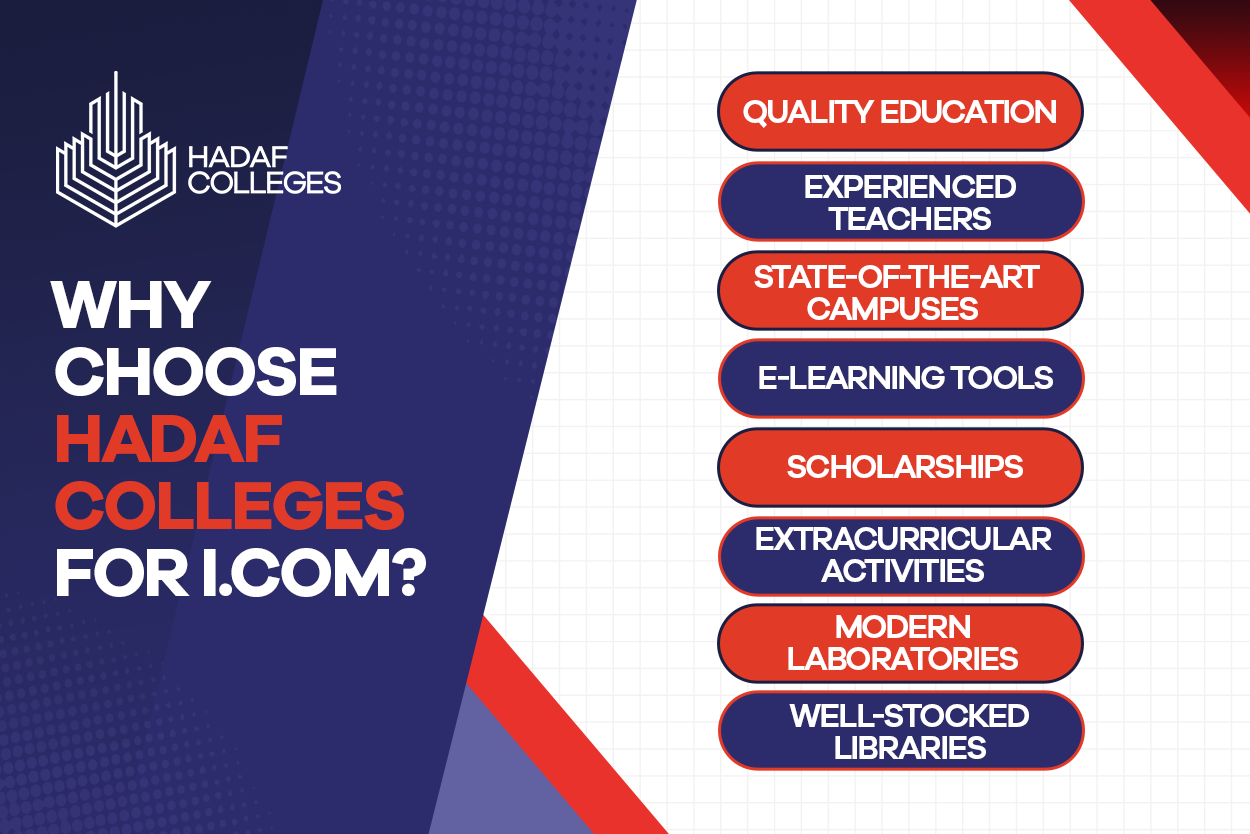 HADAF COLLEGES

WHY CHOOSE HADAF COLLEGES FOR I.COM?

QUALITY EDUCATION

EXPERIENCED TEACHERS

STATE-OF-THE-ART CAMPUSES

E-LEARNING TOOLS

SCHOLARSHIPS

EXTRACURRICULAR ACTIVITIES

MODERN LABORATORIES

WELL-STOCKED LIBRARIES