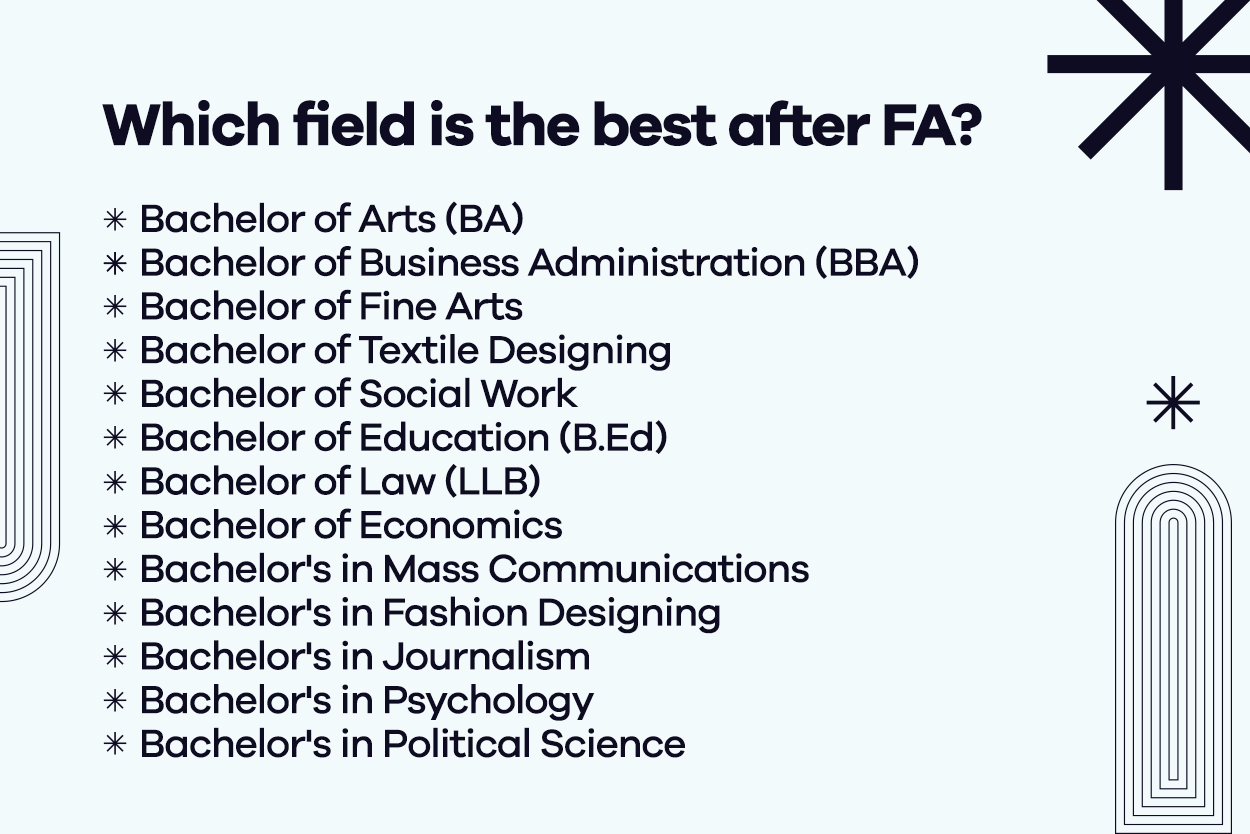 Which field is the best after FA?

✳ Bachelor of Arts (BA)
✳ Bachelor of Business Administration (BBA)
✳ Bachelor of Fine Arts
✳ Bachelor of Textile Designing
✳ Bachelor of Social Work
✳ Bachelor of Education (B.Ed)
✳ Bachelor of Law (LLB)
✳ Bachelor of Economics
✳ Bachelor's in Mass Communications
✳ Bachelor's in Fashion Designing
✳ Bachelor's in Journalism
✳ Bachelor's in Psychology
✳ Bachelor's in Political Science